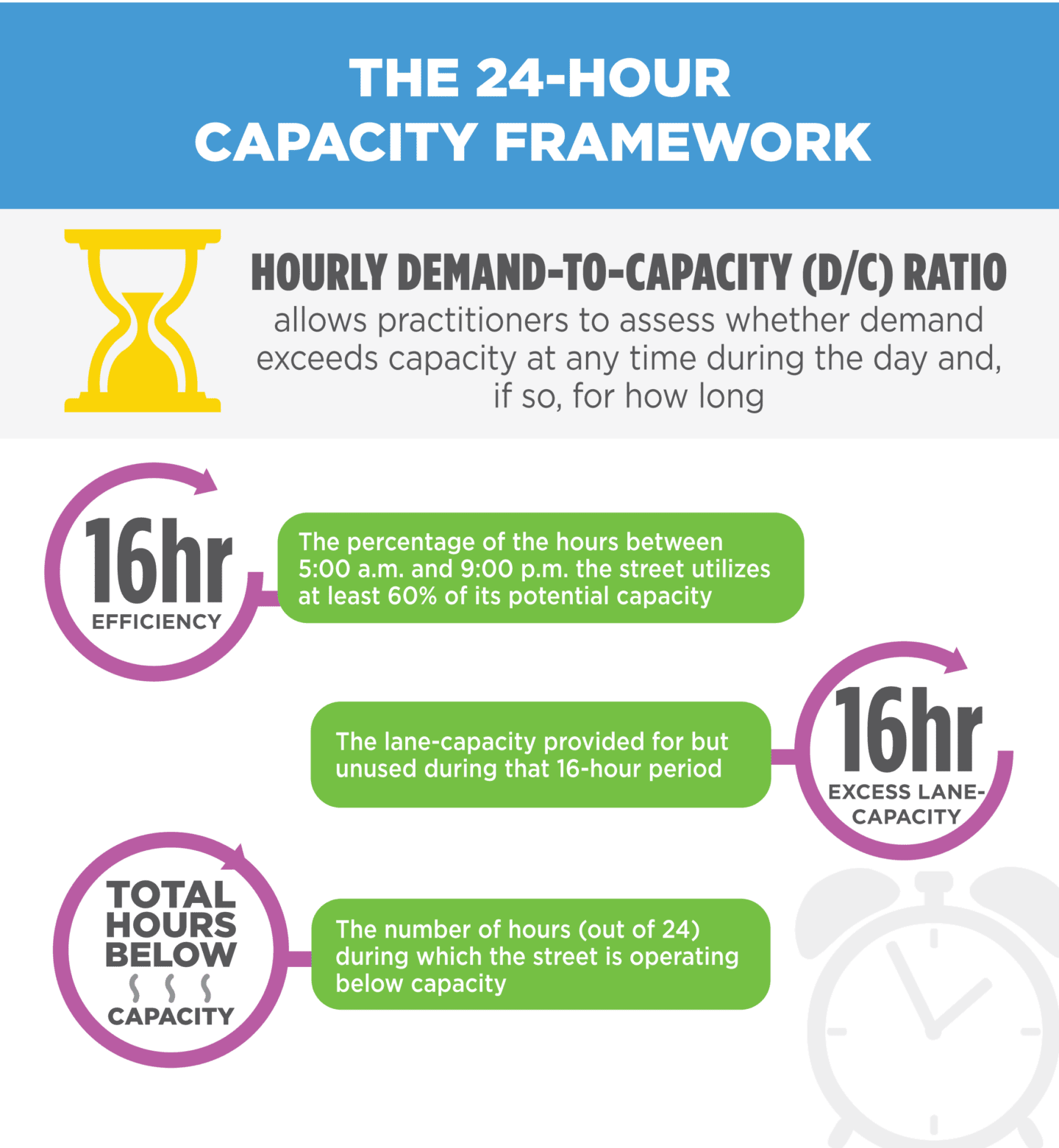 THE 24-HOUR CAPACITY FRAMEWORK

HOURLY DEMAND-TO-CAPACITY (D/C) RATIO allows practitioners to assess whether demand exceeds capacity at any time during the day and, if so, for how long

16hr EFFICIENCY

The percentage of the hours between 5:00 a.m. and 9:00 p.m. the street utilizes at least 60% of its potential capacity

The lane-capacity provided for but unused during that 16-hour period

16hr EXCESS LANE-CAPACITY

TOTAL HOURS BELOW CAPACITY

The number of hours (out of 24) during which the street is operating below capacity